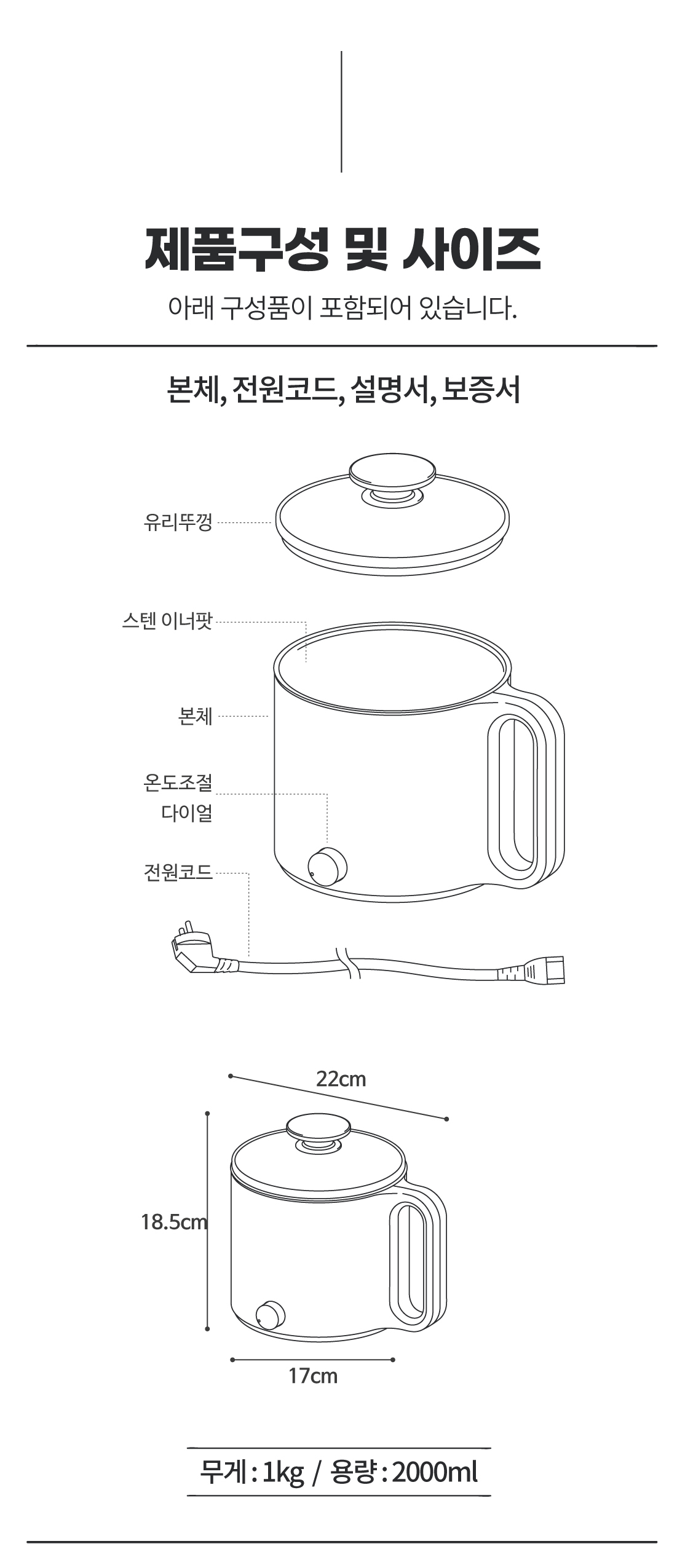 제품구성 및 사이즈

아래 구성품이 포함되어 있습니다.

본체, 전원코드, 설명서, 보증서

유리뚜껑

스텐 이너팟

본체

온도조절 다이얼

전원코드

22cm

18.5cm

17cm

무게 : 1kg / 용량 : 2000ml