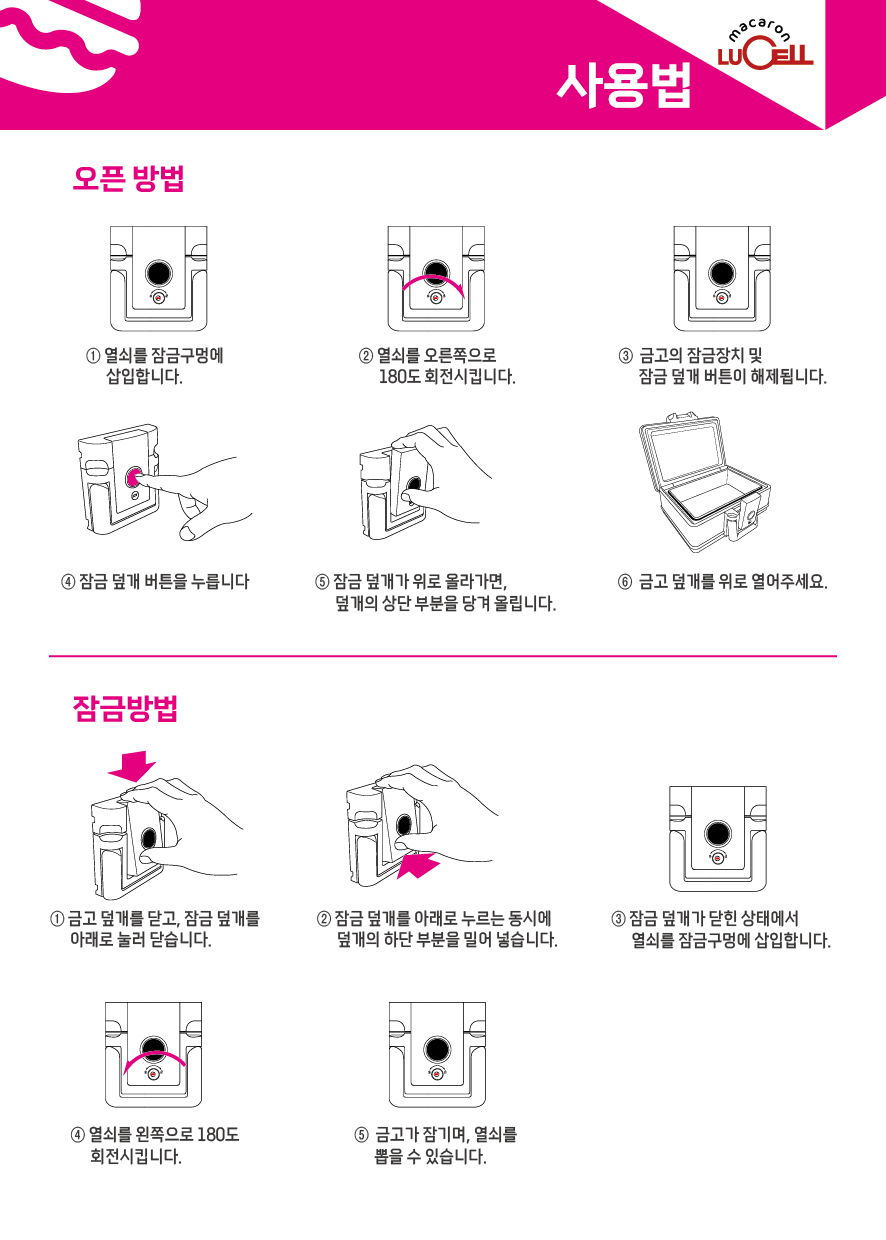 사용법

macaron LUCELL

오픈 방법

① 열쇠를 잠금구멍에 삽입합니다.

② 열쇠를 오른쪽으로 180도 회전시킵니다.

③ 금고의 잠금장치 및 잠금 덮개 버튼이 해제됩니다.

④ 잠금 덮개 버튼을 누릅니다

⑤ 잠금 덮개가 위로 올라가면, 덮개의 상단 부분을 당겨 올립니다.

⑥ 금고 덮개를 위로 열어주세요.

잠금방법

① 금고 덮개를 닫고, 잠금 덮개를 아래로 눌러 닫습니다.

② 잠금 덮개를 아래로 누르는 동시에 덮개의 하단 부분을 밀어 넣습니다.

③ 잠금 덮개가 닫힌 상태에서 열쇠를 잠금구멍에 삽입합니다.

④ 열쇠를 왼쪽으로 180도 회전시킵니다.

⑤ 금고가 잠기며, 열쇠를 뽑을 수 있습니다.