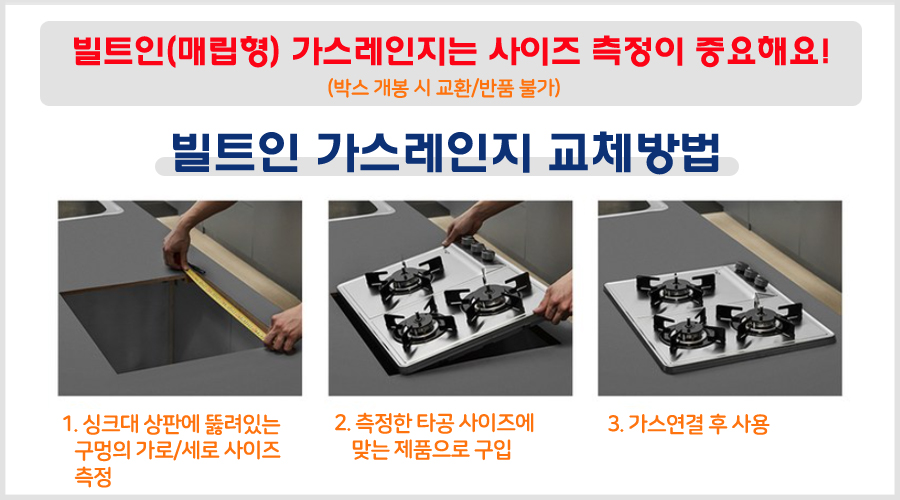 빌트인(매립형) 가스레인지는 사이즈 측정이 중요해요!
(박스 개봉 시 교환/반품 불가)

빌트인 가스레인지 교체방법

1. 싱크대 상판에 뚫려있는 구멍의 가로/세로 사이즈 측정

2. 측정한 타공 사이즈에 맞는 제품으로 구입

3. 가스연결 후 사용