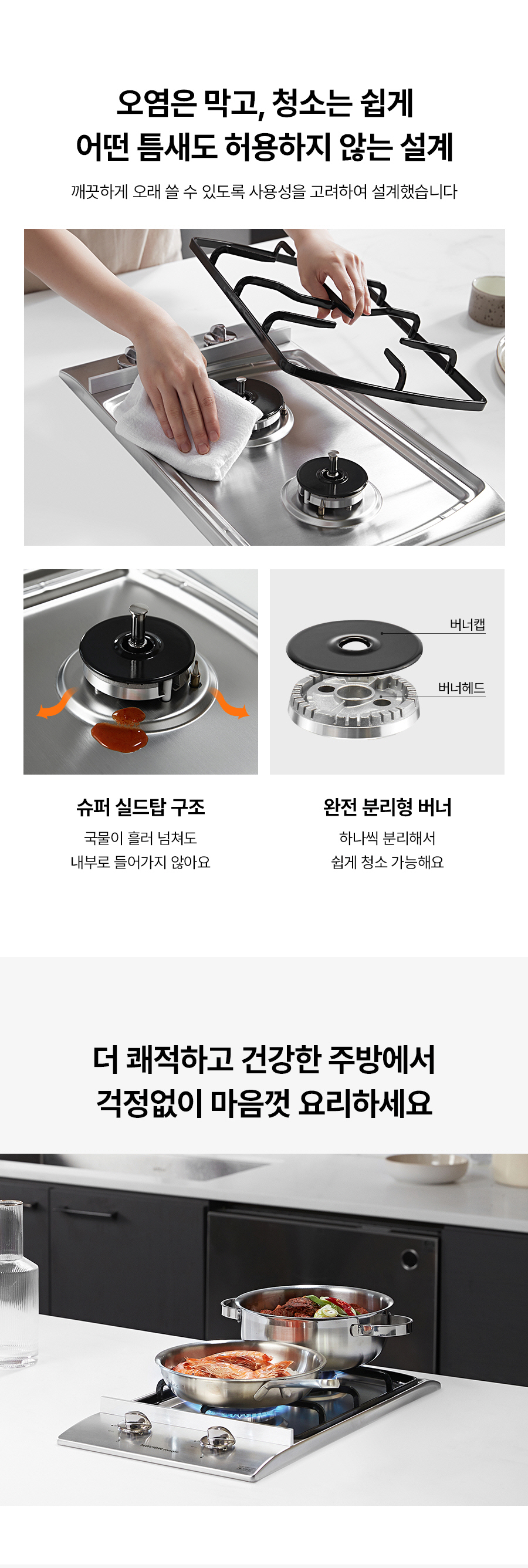 오염은 막고, 청소는 쉽게
어떤 틈새도 허용하지 않는 설계

깨끗하게 오래 쓸 수 있도록 사용성을 고려하여 설계했습니다

버너캡

버너헤드

슈퍼 실드탑 구조

국물이 흘러 넘쳐도
내부로 들어가지 않아요

완전 분리형 버너

하나씩 분리해서
쉽게 청소 가능해요

더 쾌적하고 건강한 주방에서
걱정없이 마음껏 요리하세요