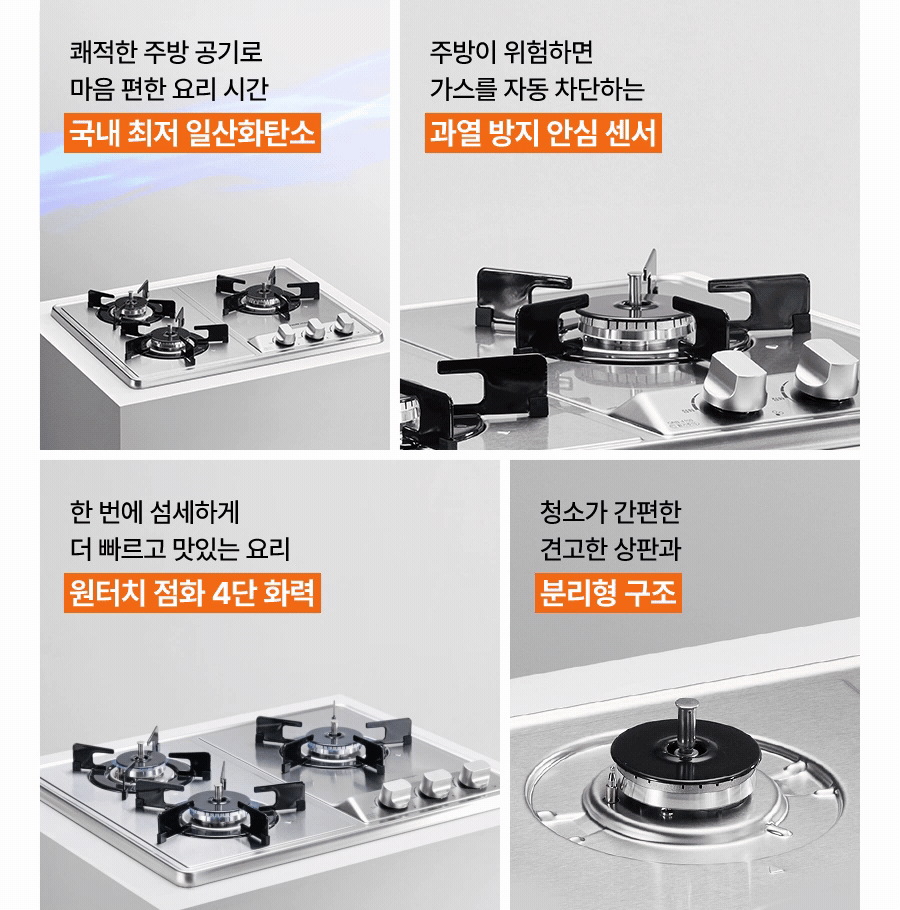 쾌적한 주방 공기로
마음 편한 요리 시간
국내 최저 일산화탄소

주방이 위험하면
가스를 자동 차단하는
과열 방지 안심 센서

한 번에 섬세하게
더 빠르고 맛있는 요리
원터치 점화 4단 화력

청소가 간편한
견고한 상판과
분리형 구조