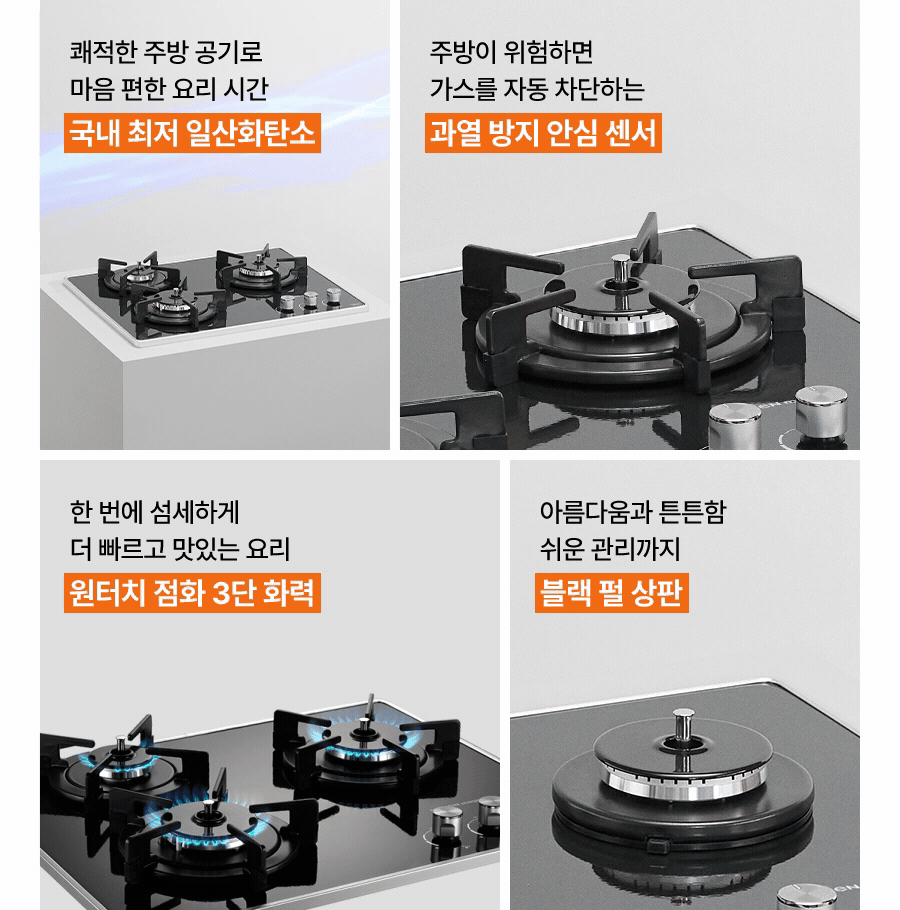 쾌적한 주방 공기로
마음 편한 요리 시간
국내 최저 일산화탄소

주방이 위험하면
가스를 자동 차단하는
과열 방지 안심 센서

한 번에 섬세하게
더 빠르고 맛있는 요리
원터치 점화 3단 화력

아름다움과 튼튼함
쉬운 관리까지
블랙 펄 상판