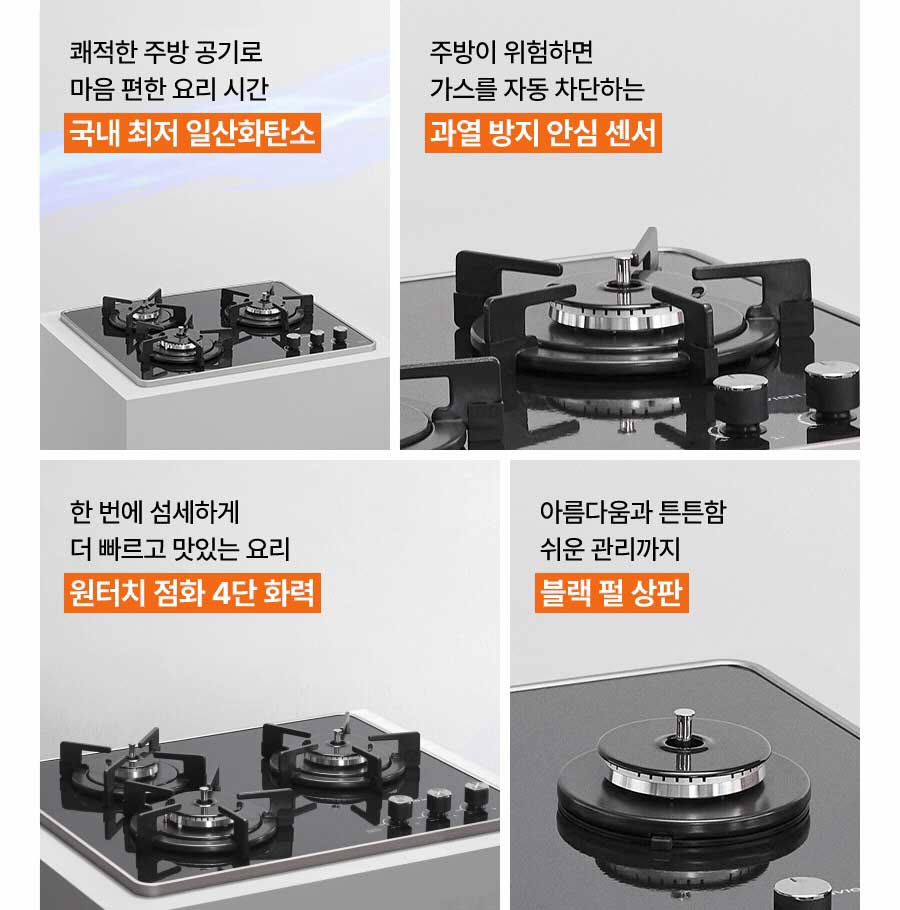 쾌적한 주방 공기로
마음 편한 요리 시간
국내 최저 일산화탄소

주방이 위험하면
가스를 자동 차단하는
과열 방지 안심 센서

한 번에 섬세하게
더 빠르고 맛있는 요리
원터치 점화 4단 화력

아름다움과 튼튼함
쉬운 관리까지
블랙 펄 상판