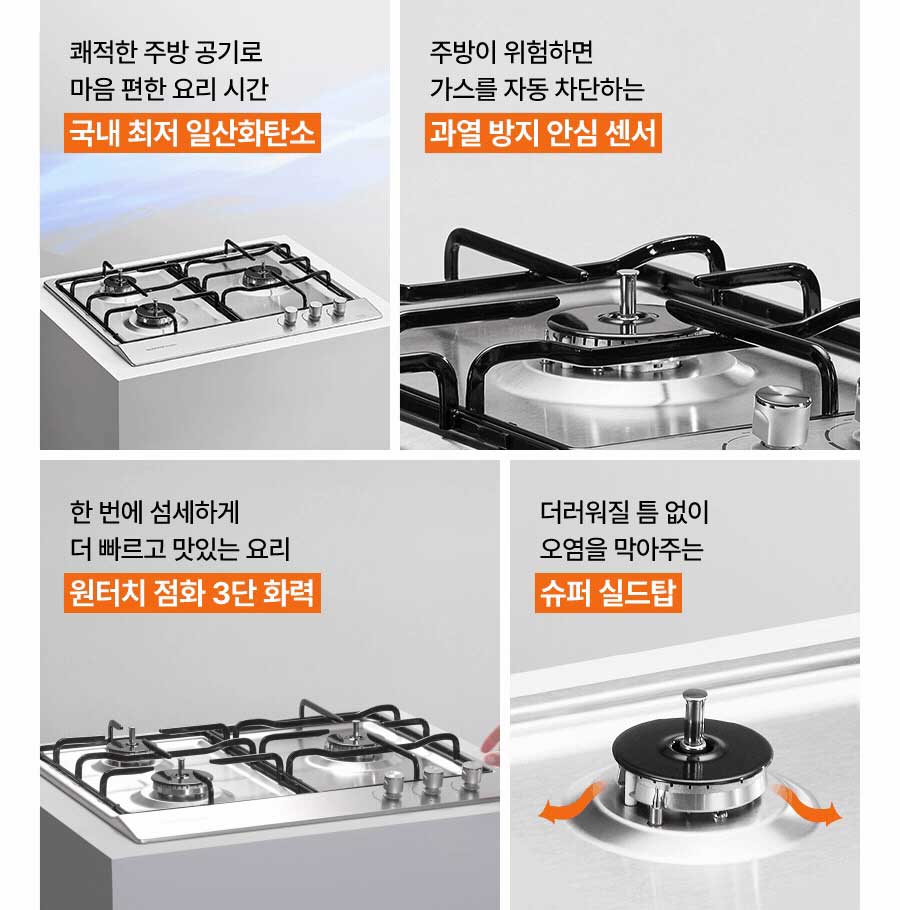 쾌적한 주방 공기로
마음 편한 요리 시간
국내 최저 일산화탄소

주방이 위험하면
가스를 자동 차단하는
과열 방지 안심 센서

한 번에 섬세하게
더 빠르고 맛있는 요리
원터치 점화 3단 화력

더러워질 틈 없이
오염을 막아주는
슈퍼 실드탑