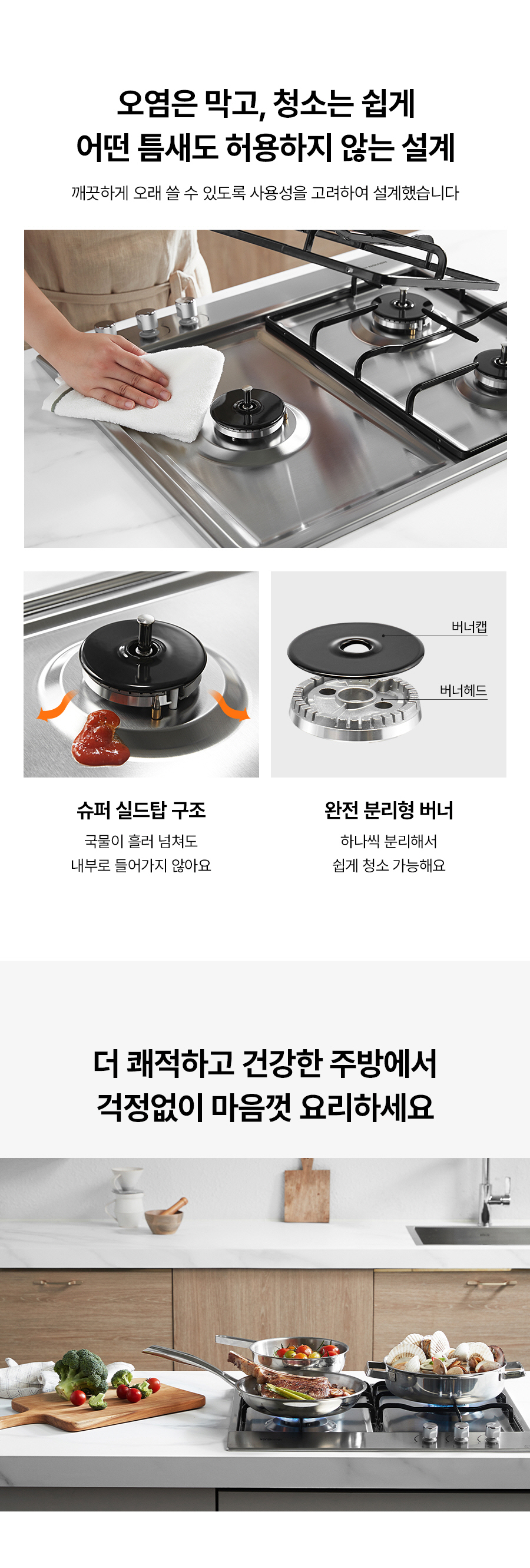 오염은 막고, 청소는 쉽게
어떤 틈새도 허용하지 않는 설계

깨끗하게 오래 쓸 수 있도록 사용성을 고려하여 설계했습니다

버너캡

버너헤드

슈퍼 실드탑 구조

국물이 흘러 넘쳐도
내부로 들어가지 않아요

완전 분리형 버너

하나씩 분리해서
쉽게 청소 가능해요

더 쾌적하고 건강한 주방에서
걱정없이 마음껏 요리하세요