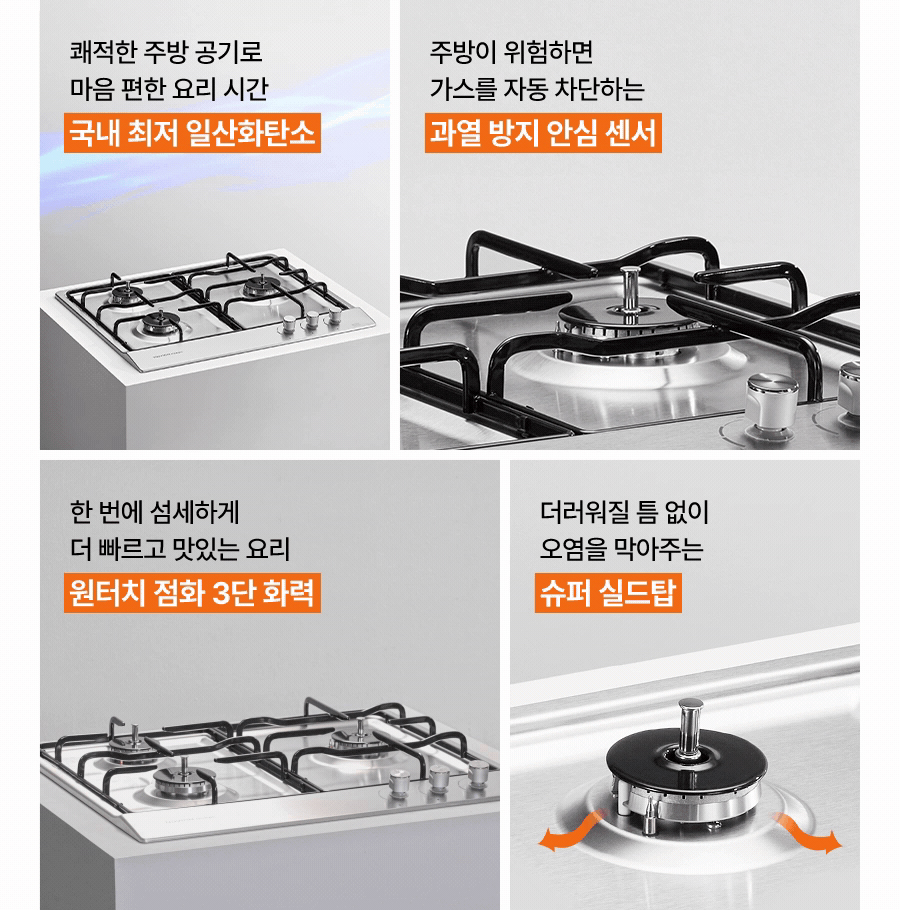 쾌적한 주방 공기로
마음 편한 요리 시간
국내 최저 일산화탄소

주방이 위험하면
가스를 자동 차단하는
과열 방지 안심 센서

한 번에 섬세하게
더 빠르고 맛있는 요리
원터치 점화 3단 화력

더러워질 틈 없이
오염을 막아주는
슈퍼 실드탑