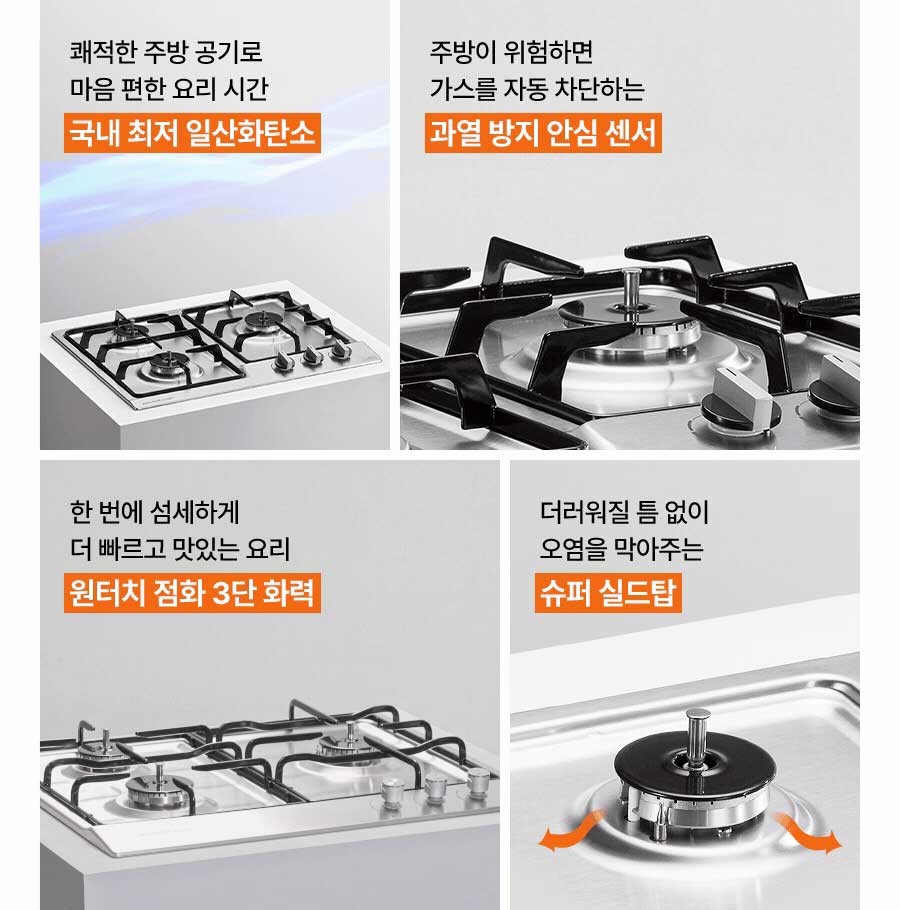 쾌적한 주방 공기로
마음 편한 요리 시간
국내 최저 일산화탄소

주방이 위험하면
가스를 자동 차단하는
과열 방지 안심 센서

한 번에 섬세하게
더 빠르고 맛있는 요리
원터치 점화 3단 화력

더러워질 틈 없이
오염을 막아주는
슈퍼 실드탑