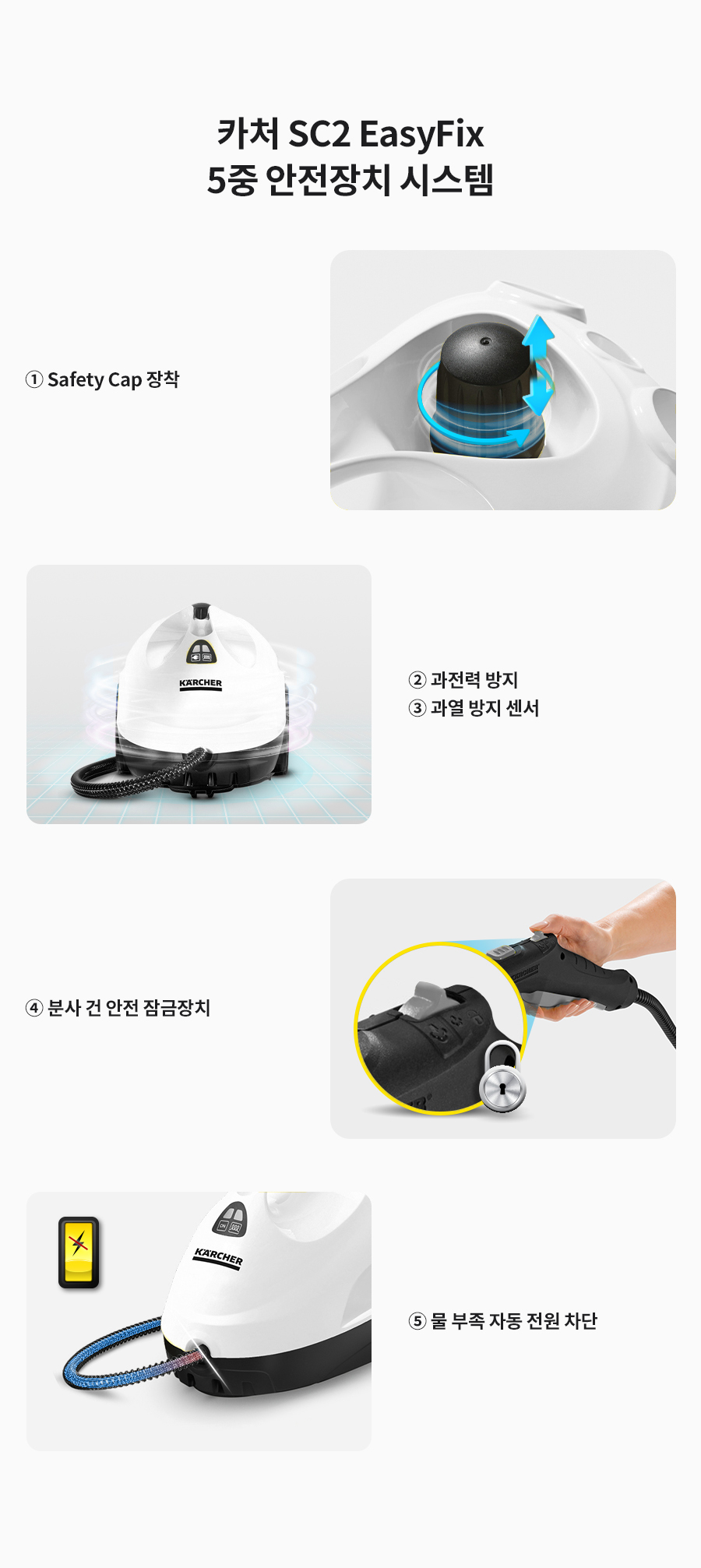 카처 SC2 EasyFix
5중 안전장치 시스템

① Safety Cap 장착

KÄRCHER

② 과전력 방지
③ 과열 방지 센서

④ 분사 건 안전 잠금장치

KÄRCHER

⑤ 물 부족 자동 전원 차단