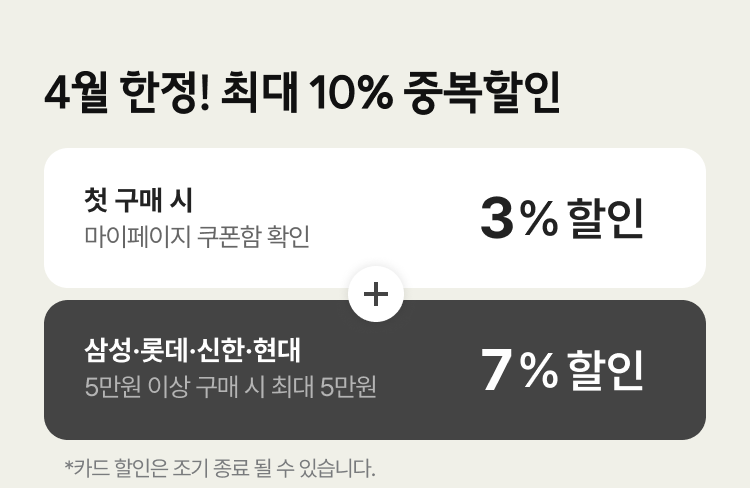 4월 한정! 최대 10% 중복할인

첫 구매 시
마이페이지 쿠폰함 확인

3% 할인

+

삼성·롯데·신한·현대
5만원 이상 구매 시 최대 5만원

7% 할인

*카드 할인은 조기 종료 될 수 있습니다.