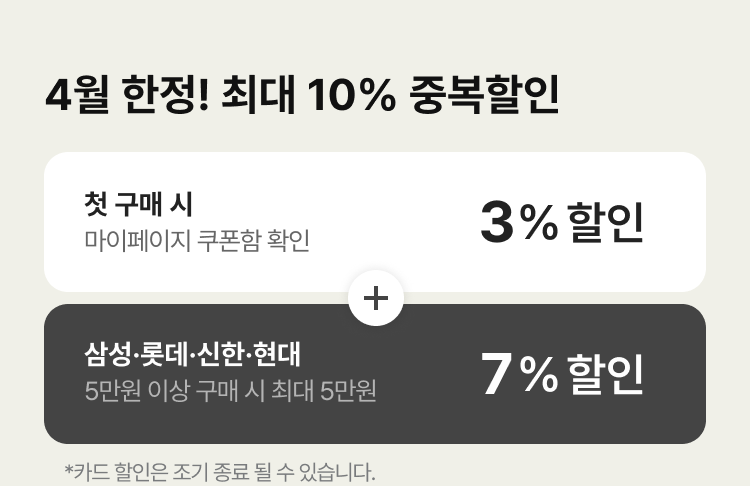 4월 한정! 최대 10% 중복할인

첫 구매 시
마이페이지 쿠폰함 확인

3% 할인

+

삼성·롯데·신한·현대
5만원 이상 구매 시 최대 5만원

7% 할인

*카드 할인은 조기 종료 될 수 있습니다.