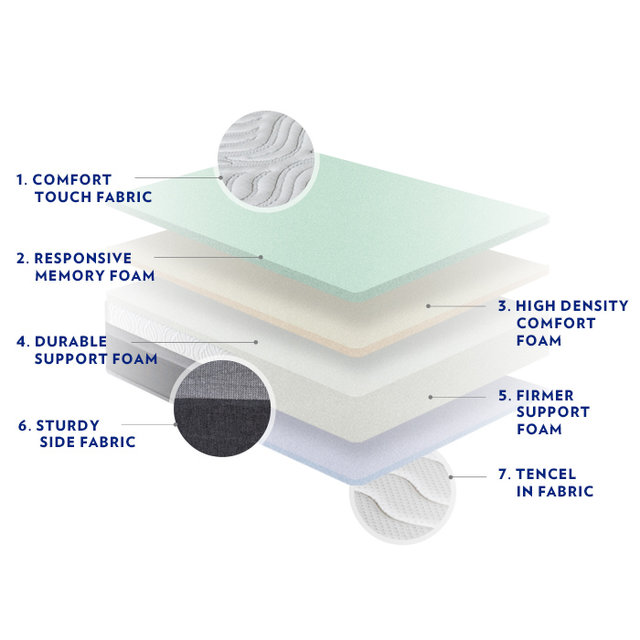 1. COMFORT TOUCH FABRIC

2. RESPONSIVE MEMORY FOAM

3. HIGH DENSITY COMFORT FOAM

4. DURABLE SUPPORT FOAM

5. FIRMER SUPPORT FOAM

6. STURDY SIDE FABRIC

7. TENCEL IN FABRIC