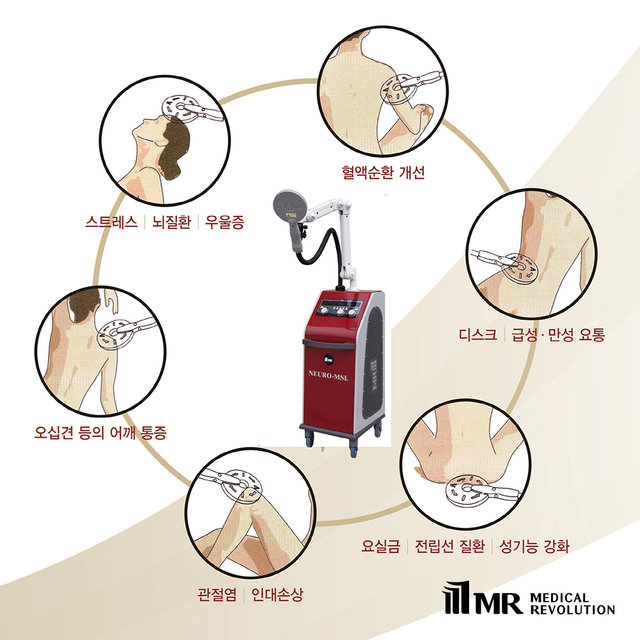 혈액순환 개선

스트레스 | 뇌질환 | 우울증

디스크 | 급성·만성 요통

NEURO-MSL

오십견 등의 어깨 통증

요실금 | 전립선 질환 | 성기능 강화

관절염 | 인대손상

MR MEDICAL REVOLUTION