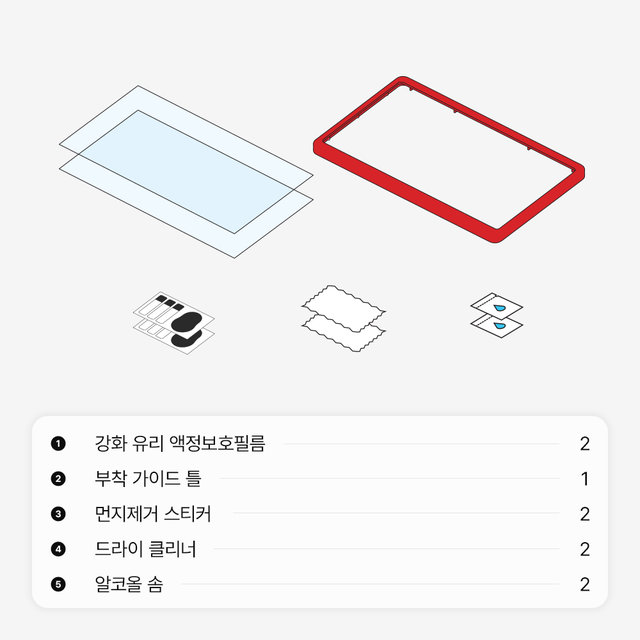 ❶ 강화 유리 액정보호필름 2
❷ 부착 가이드 틀 1
❸ 먼지제거 스티커 2
❹ 드라이 클리너 2
❺ 알코올 솜 2