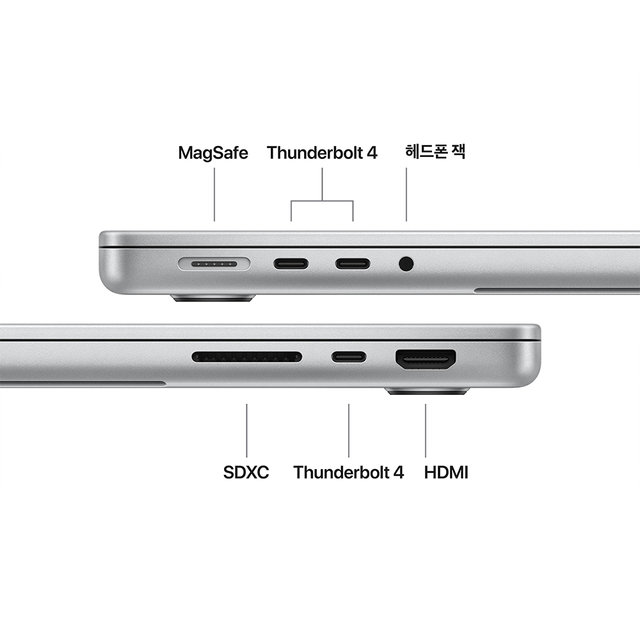 MagSafe Thunderbolt 4 헤드폰 잭

SDXC Thunderbolt 4 HDMI