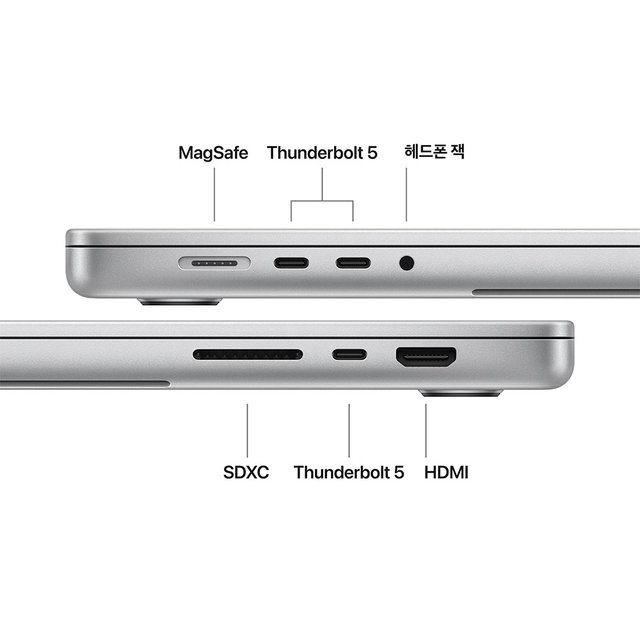 MagSafe
Thunderbolt 5
헤드폰 잭

SDXC
Thunderbolt 5
HDMI